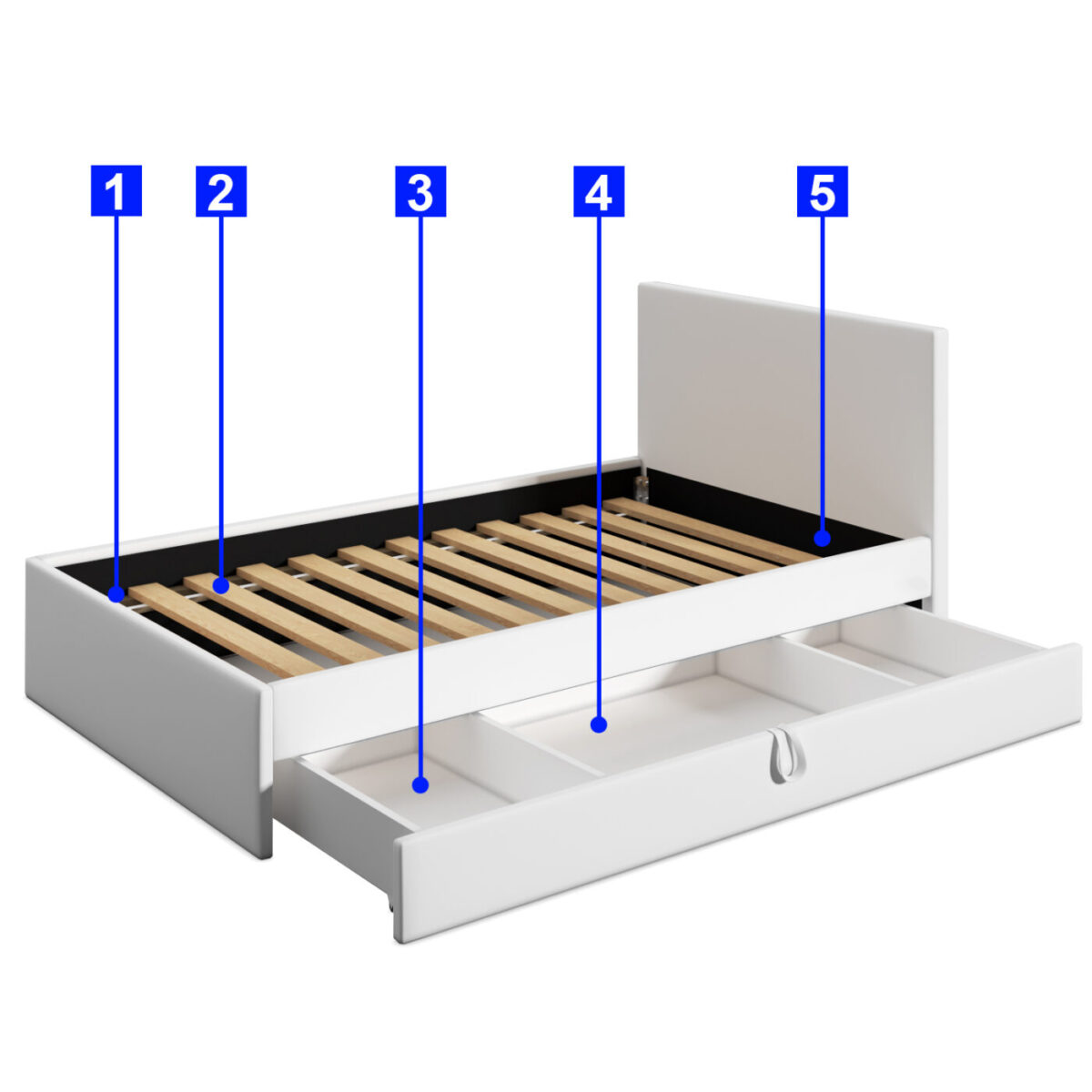 1
2
3
4
5