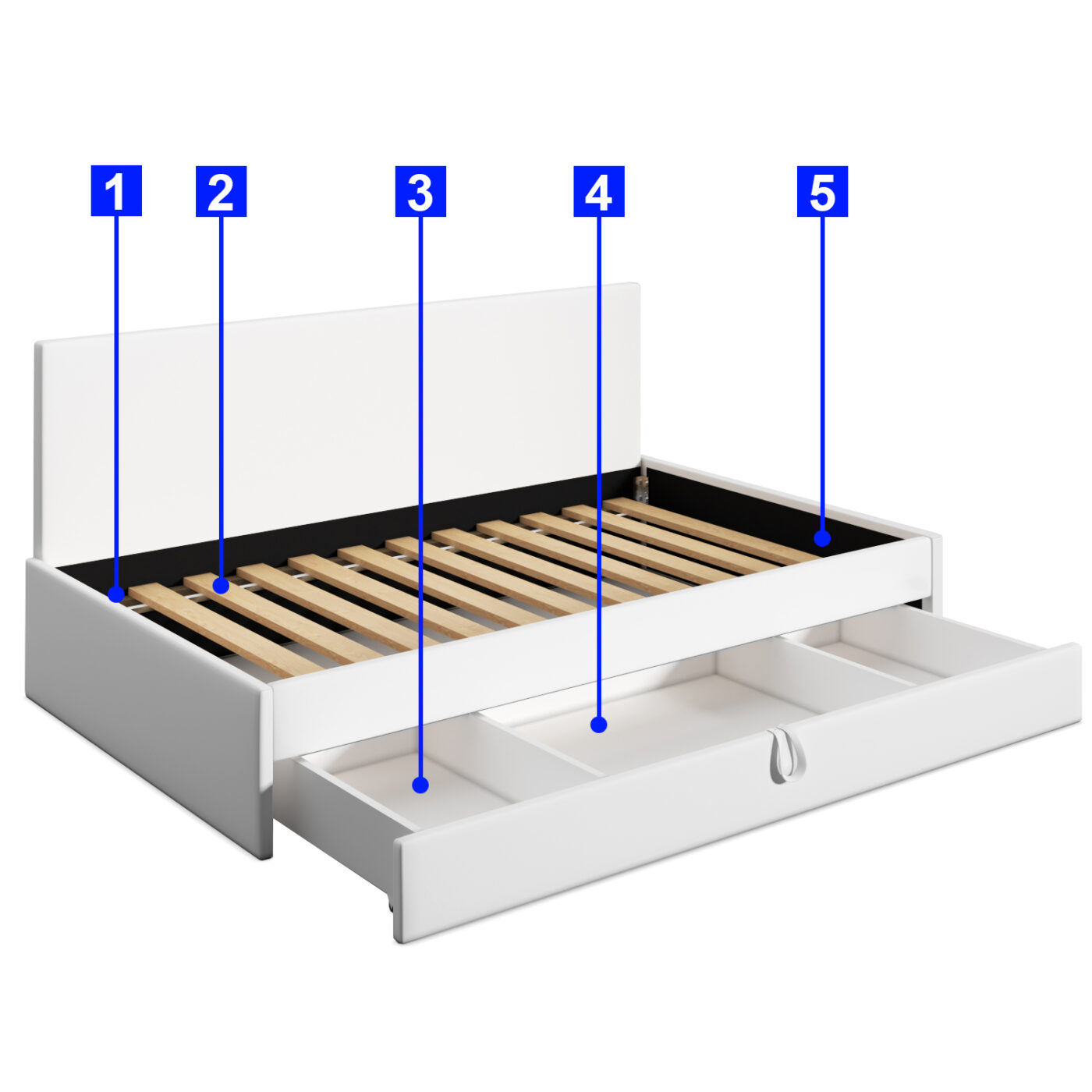 1
2
3
4
5